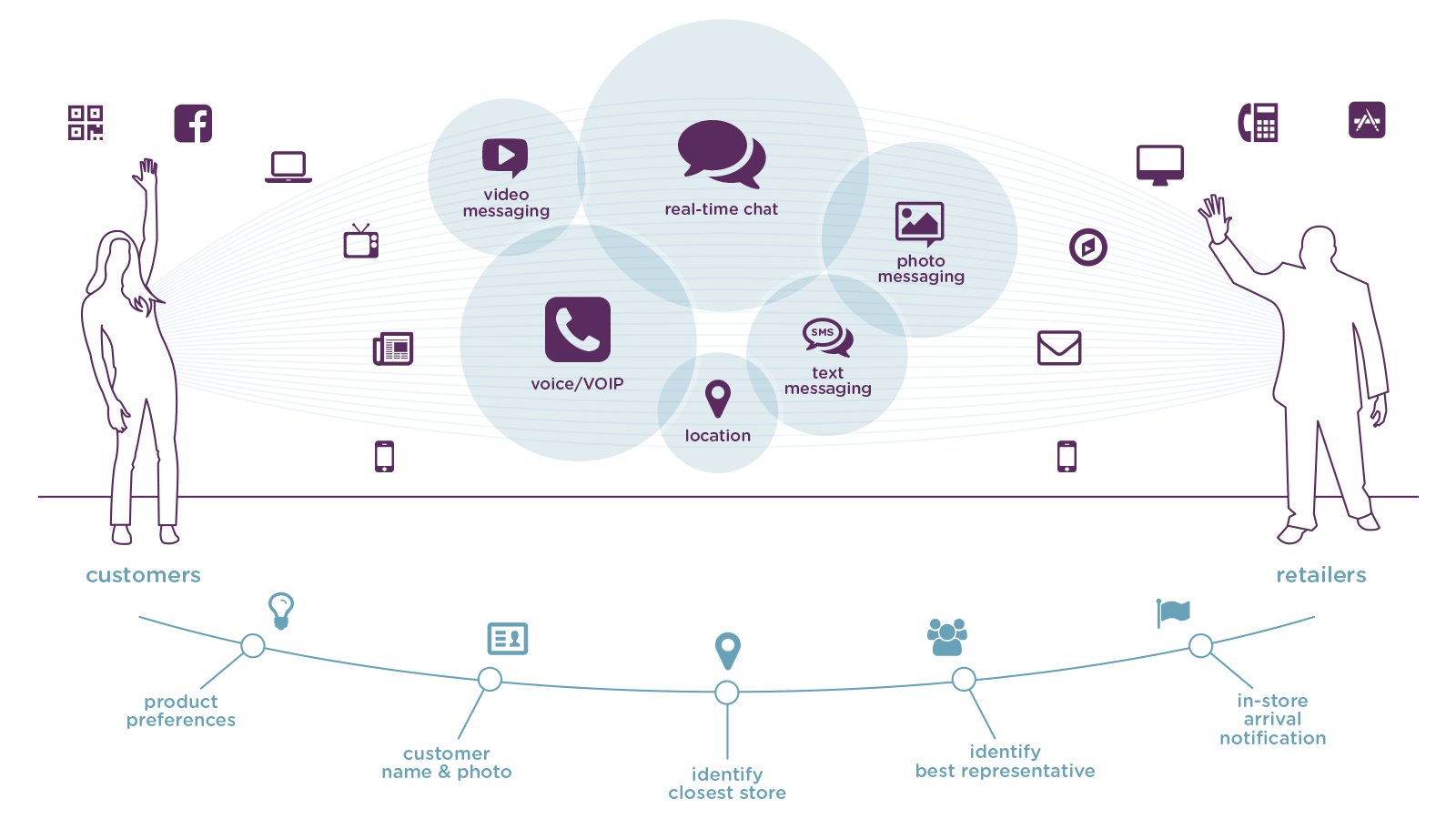 video messaging

real-time chat

photo messaging

voice/VOIP

SMS

text messaging

location

customers

retailers

product preferences

customer name & photo

identify closest store

identify best representative

in-store arrival notification